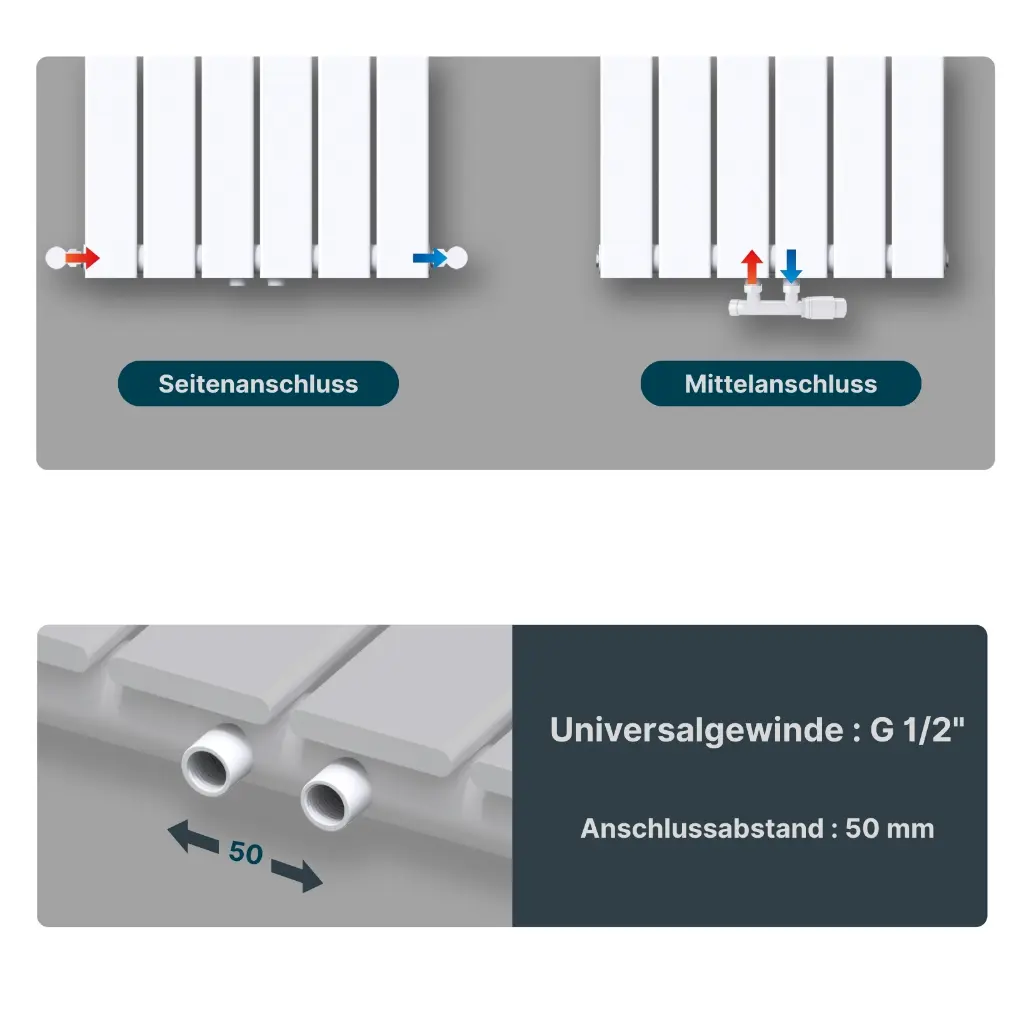 Seitenanschluss

Mittelanschluss

50

Universalgewinde : G 1/2"

Anschlussabstand : 50 mm